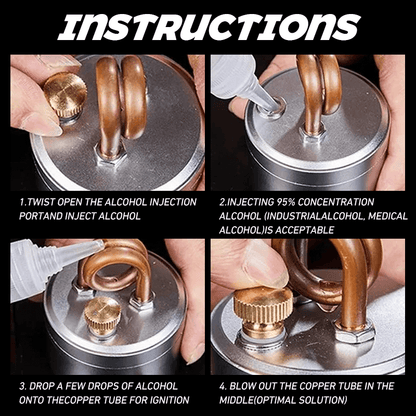 INSTRUCTIONS

1.TWIST OPEN THE ALCOHOL INJECTION PORTAND INJECT ALCOHOL

2.INJECTING 95% CONCENTRATION ALCOHOL (INDUSTRIALALCOHOL, MEDICAL ALCOHOL)IS ACCEPTABLE

3. DROP A FEW DROPS OF ALCOHOL ONTO THECOPPER TUBE FOR IGNITION

4. BLOW OUT THE COPPER TUBE IN THE MIDDLE(OPTIMAL SOLUTION)